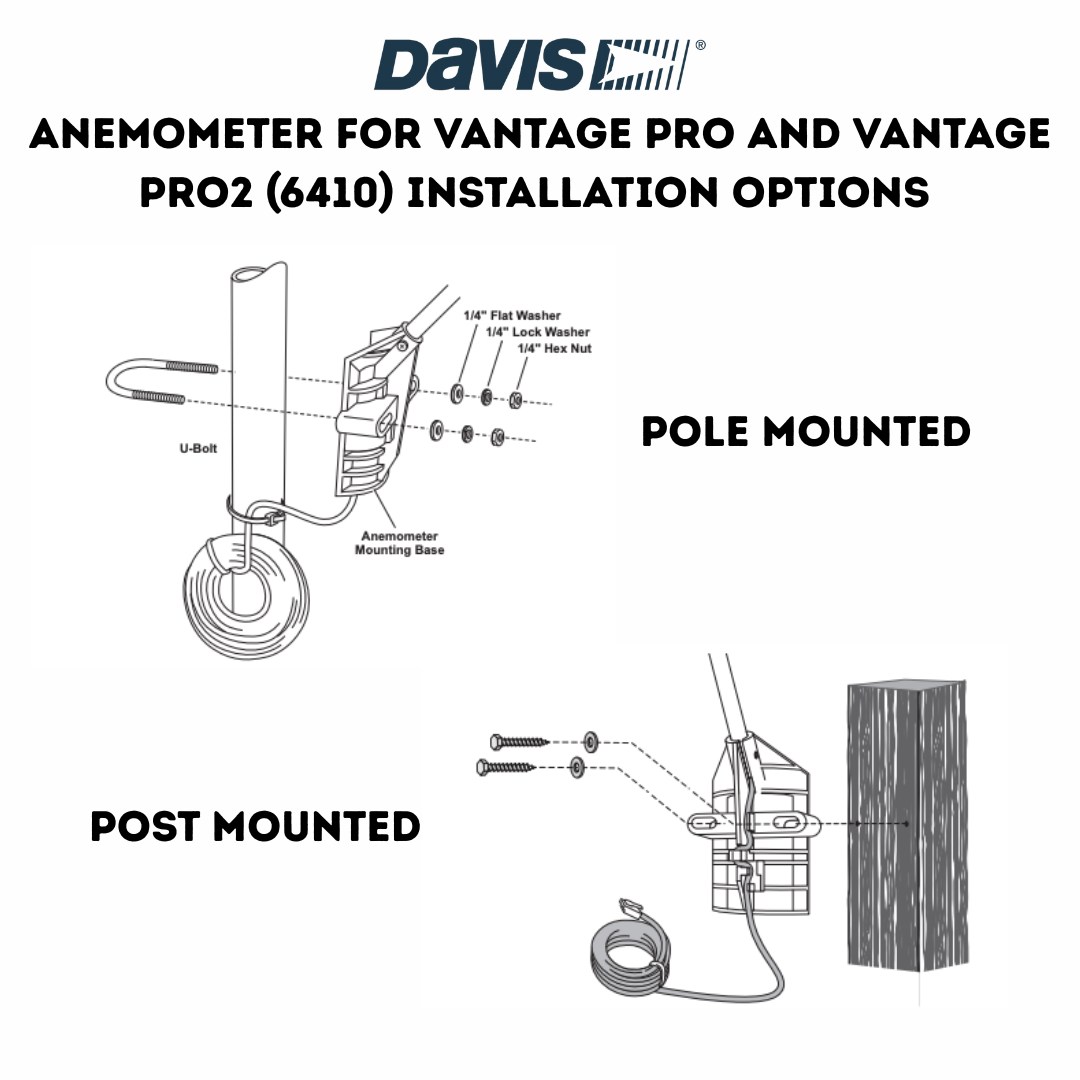 DAVIS®

ANEMOMETER FOR VANTAGE PRO AND VANTAGE PRO2 (6410) INSTALLATION OPTIONS

1/4" Flat Washer
1/4" Lock Washer
1/4" Hex Nut

U-Bolt

Anemometer Mounting Base

POLE MOUNTED

POST MOUNTED