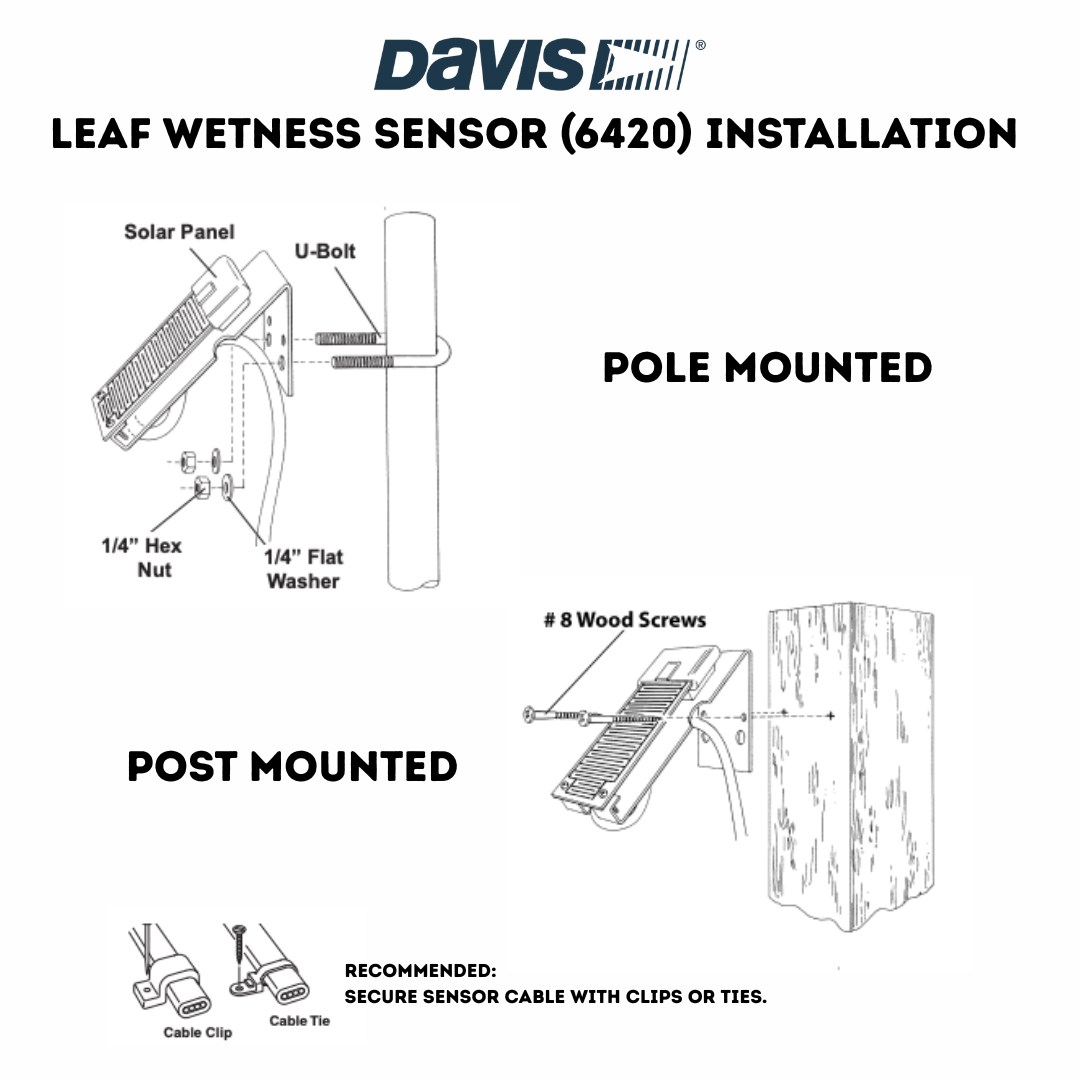 DAVIS®

LEAF WETNESS SENSOR (6420) INSTALLATION

Solar Panel

U-Bolt

1/4" Hex Nut

1/4" Flat Washer

POLE MOUNTED

# 8 Wood Screws

POST MOUNTED

Cable Clip

Cable Tie

RECOMMENDED:
SECURE SENSOR CABLE WITH CLIPS OR TIES.