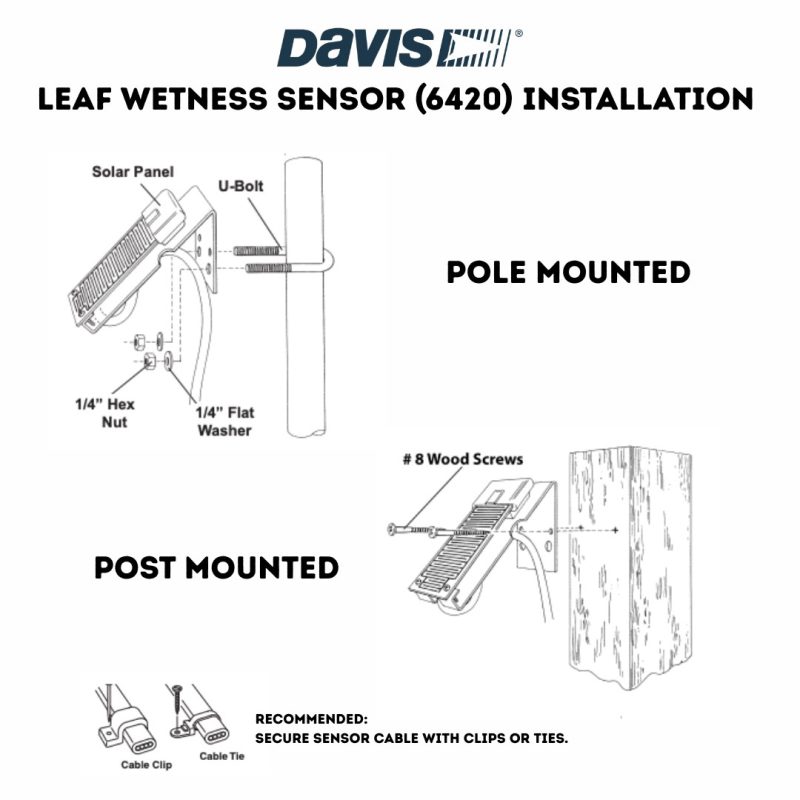 DAVIS®

LEAF WETNESS SENSOR (6420) INSTALLATION

Solar Panel

U-Bolt

1/4" Hex Nut

1/4" Flat Washer

POLE MOUNTED

# 8 Wood Screws

POST MOUNTED

Cable Clip

Cable Tie

RECOMMENDED:
SECURE SENSOR CABLE WITH CLIPS OR TIES.