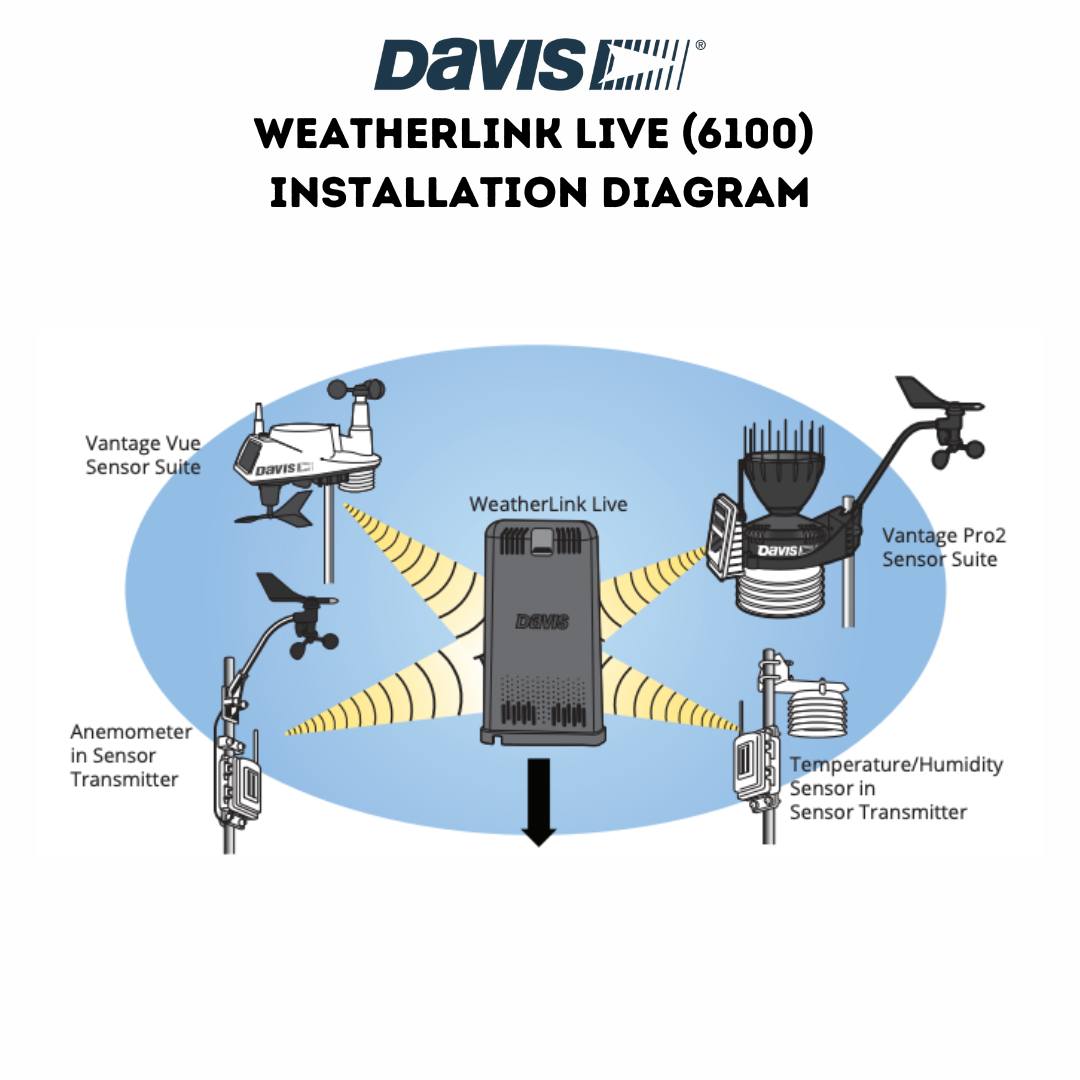 DAVIS®

WEATHERLINK LIVE (6100)
INSTALLATION DIAGRAM

Vantage Vue
Sensor Suite

DAVIS

WeatherLink Live

DAVIS

DAVIS

Vantage Pro2
Sensor Suite

Anemometer
in Sensor
Transmitter

Temperature/Humidity
Sensor in
Sensor Transmitter