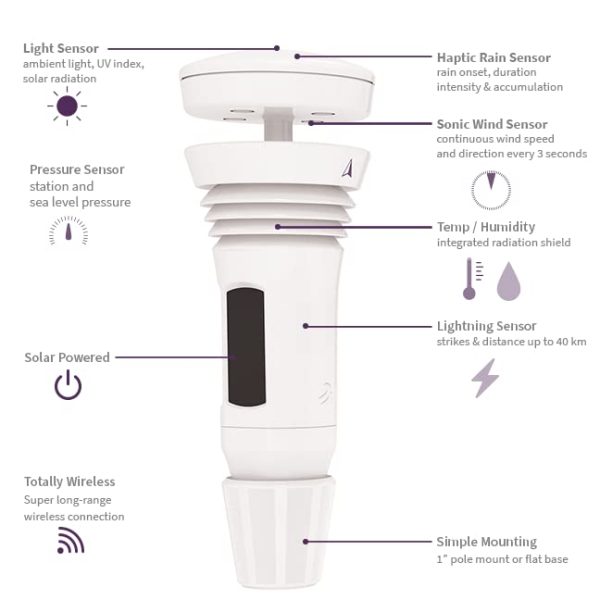 Light Sensor
ambient light, UV index, solar radiation

Pressure Sensor
station and sea level pressure

Solar Powered

Totally Wireless
Super long-range wireless connection

Haptic Rain Sensor
rain onset, duration intensity & accumulation

Sonic Wind Sensor
continuous wind speed and direction every 3 seconds

Temp / Humidity
integrated radiation shield

Lightning Sensor
strikes & distance up to 40 km

Simple Mounting
1" pole mount or flat base